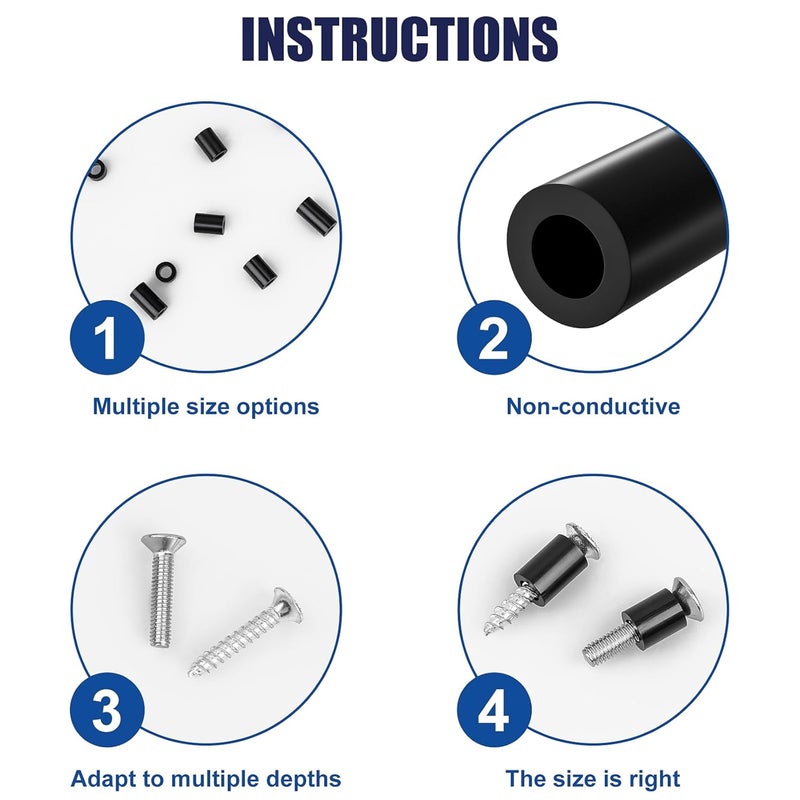 INSTRUCTIONS

1

Multiple size options

2

Non-conductive

3

Adapt to multiple depths

4

The size is right